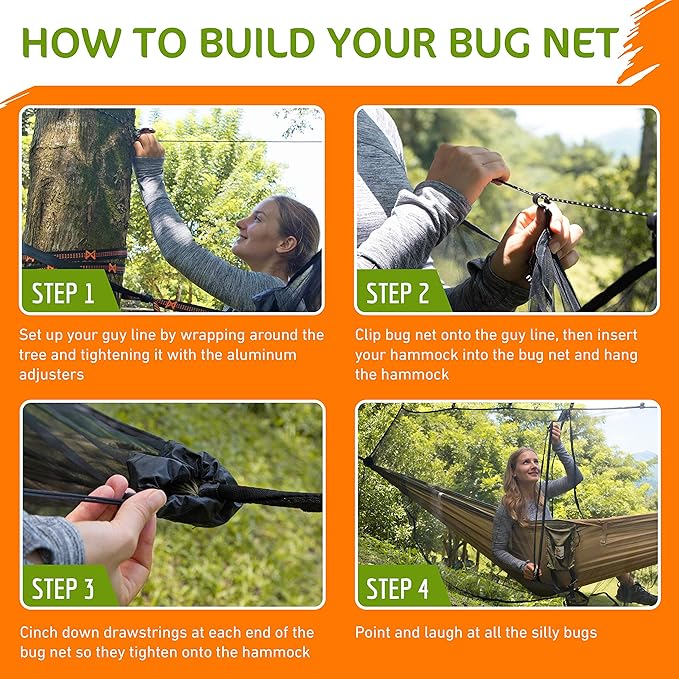 HOW TO BUILD YOUR BUG NET

STEP 1

Set up your guy line by wrapping around the tree and tightening it with the aluminum adjusters

STEP 2

Clip bug net onto the guy line, then insert your hammock into the bug net and hang the hammock

STEP 3

Cinch down drawstrings at each end of the bug net so they tighten onto the hammock

STEP 4

Point and laugh at all the silly bugs