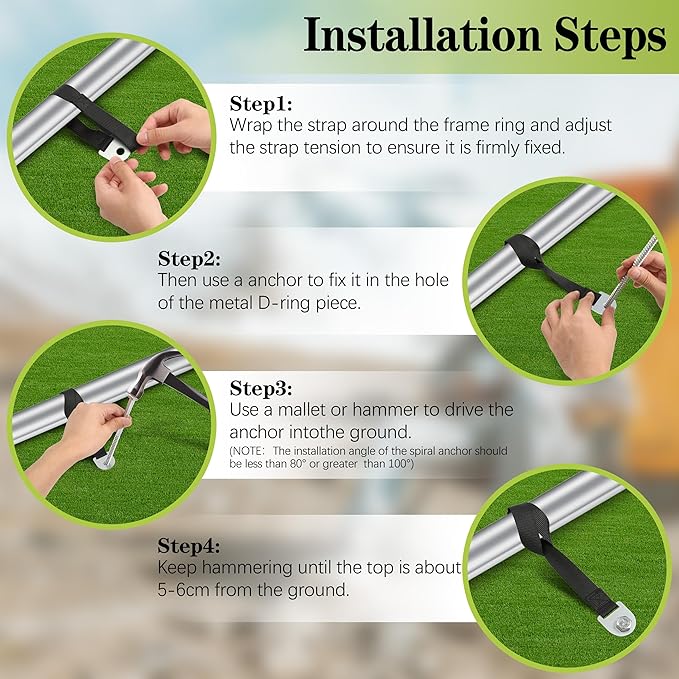 Installation Steps

Step1:
Wrap the strap around the frame ring and adjust the strap tension to ensure it is firmly fixed.

Step2:
Then use a anchor to fix it in the hole of the metal D-ring piece.

Step3:
Use a mallet or hammer to drive the anchor intothe ground.
(NOTE: The installation angle of the spiral anchor should be less than 80° or greater than 100°)

Step4:
Keep hammering until the top is about 5-6cm from the ground.